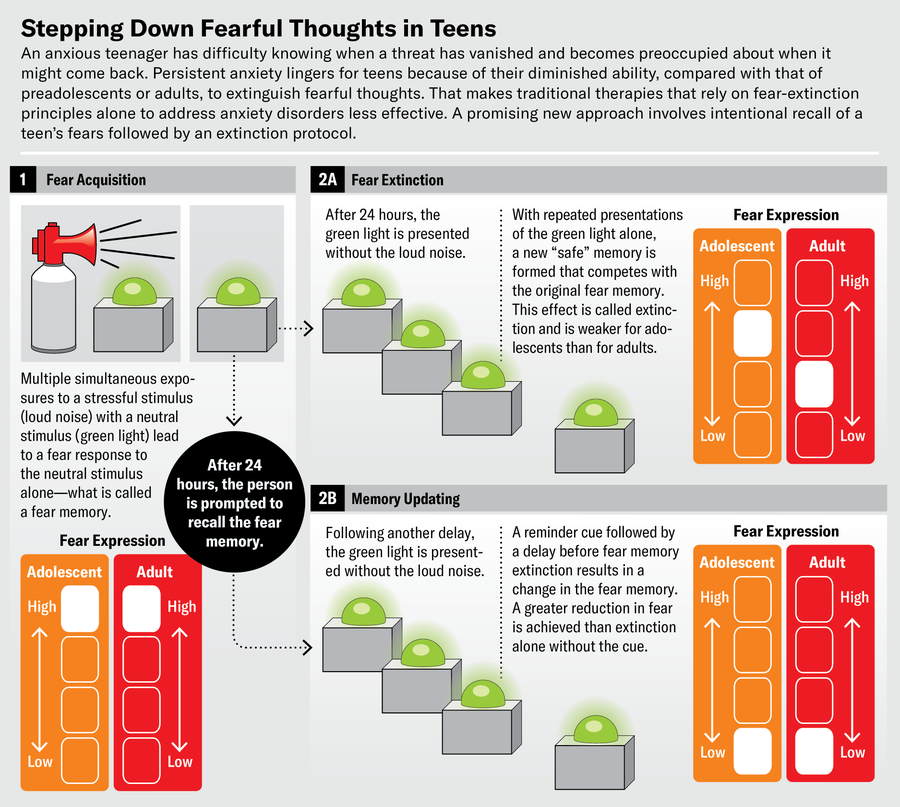 Stepping Down Fearful Thoughts in Teens

An anxious teenager has difficulty knowing when a threat has vanished and becomes preoccupied about when it might come back. Persistent anxiety lingers for teens because of their diminished ability, compared with that of preadolescents or adults, to extinguish fearful thoughts. That makes traditional therapies that rely on fear-extinction principles alone to address anxiety disorders less effective. A promising new approach involves intentional recall of a teen's fears followed by an extinction protocol.

1 Fear Acquisition

Multiple simultaneous exposures to a stressful stimulus (loud noise) with a neutral stimulus (green light) lead to a fear response to the neutral stimulus alone—what is called a fear memory.

Fear Expression

Adolescent
High
Low

Adult
High
Low

After 24 hours, the person is prompted to recall the fear memory.

2A Fear Extinction

After 24 hours, the green light is presented without the loud noise.

With repeated presentations of the green light alone, a new "safe" memory is formed that competes with the original fear memory. This effect is called extinction and is weaker for adolescents than for adults.

Fear Expression

Adolescent
High
Low

Adult
High
Low

2B Memory Updating

Following another delay, the green light is presented without the loud noise.

A reminder cue followed by a delay before fear memory extinction results in a change in the fear memory. A greater reduction in fear is achieved than extinction alone without the cue.

Fear Expression

Adolescent
High
Low

Adult
High
Low